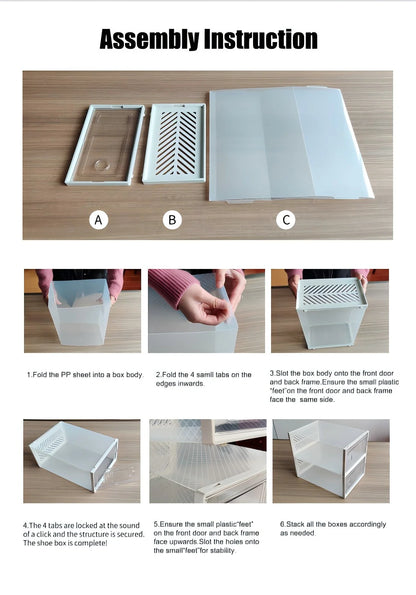 Assembly Instruction

A

B

C

1.Fold the PP sheet into a box body.

2.Fold the 4 samll tabs on the edges inwards.

3.Slot the box body onto the front door and back frame.Ensure the small plastic "feet"on the front door and back frame face the same side.

4.The 4 tabs are locked at the sound of a click and the structure is secured. The shoe box is complete!

5.Ensure the small plastic"feet" on the front door and back frame face upwards.Slot the holes onto the small"feet"for stability.

6.Stack all the boxes accordingly as needed.